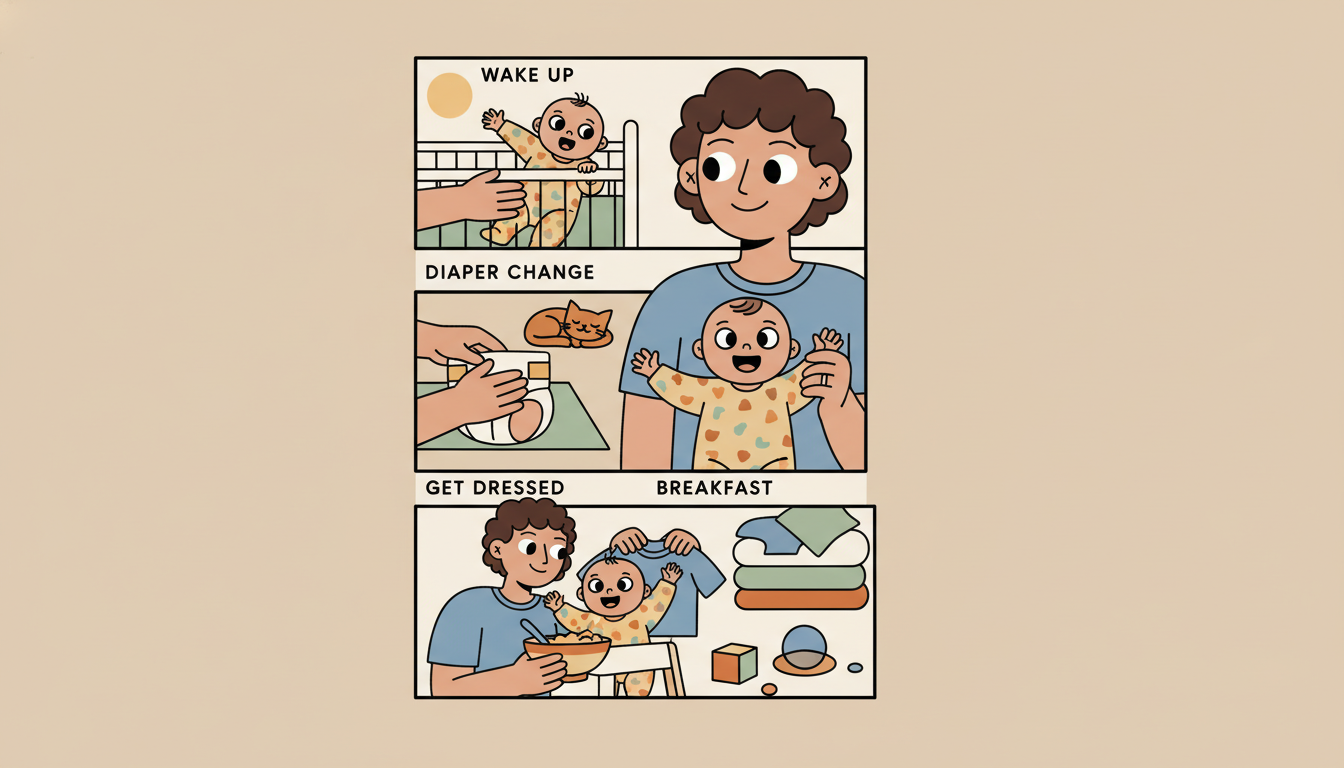 WAKE UP

DIAPER CHANGE

GET DRESSED

BREAKFAST